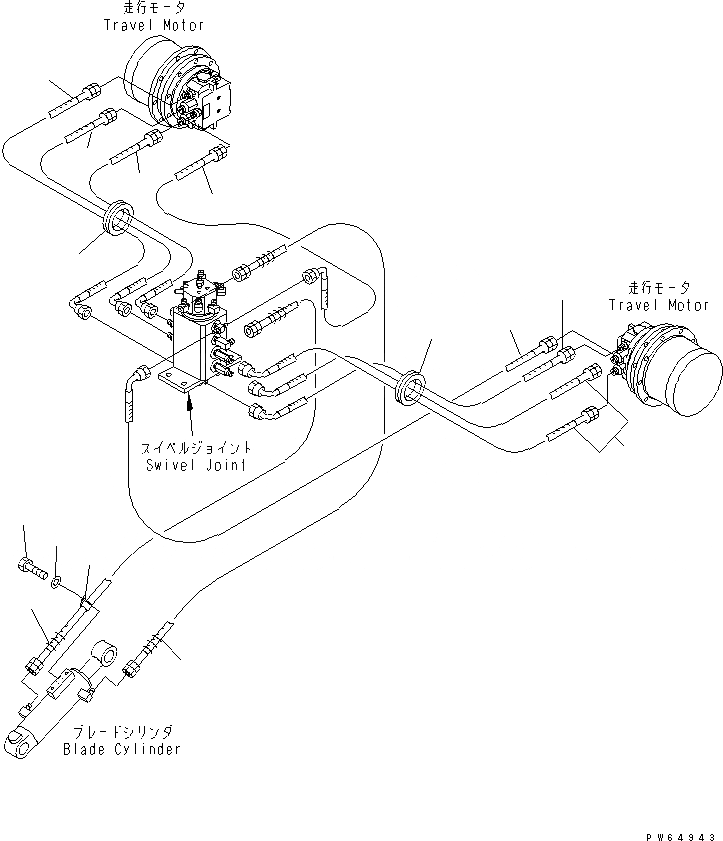 走行モータ
Travel Motor

走行モータ
Travel Motor

スイベルジョイント
Swivel Joint

ブレードシリンダ
Blade Cylinder

PW64943