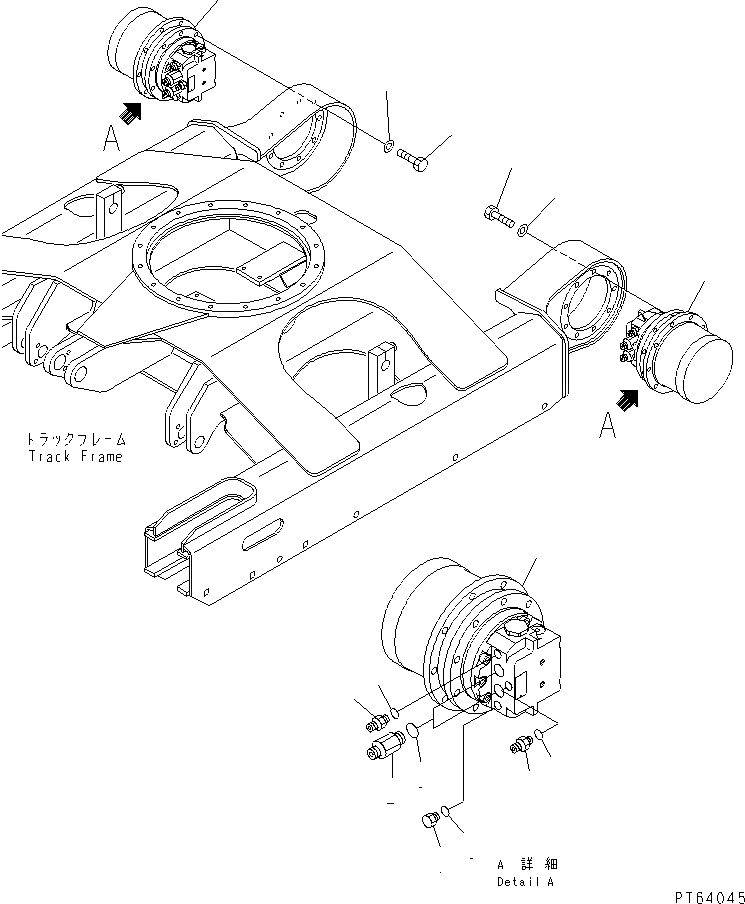 A

A

トラックフレーム
Track Frame

A 詳細
Detail A

PT64045