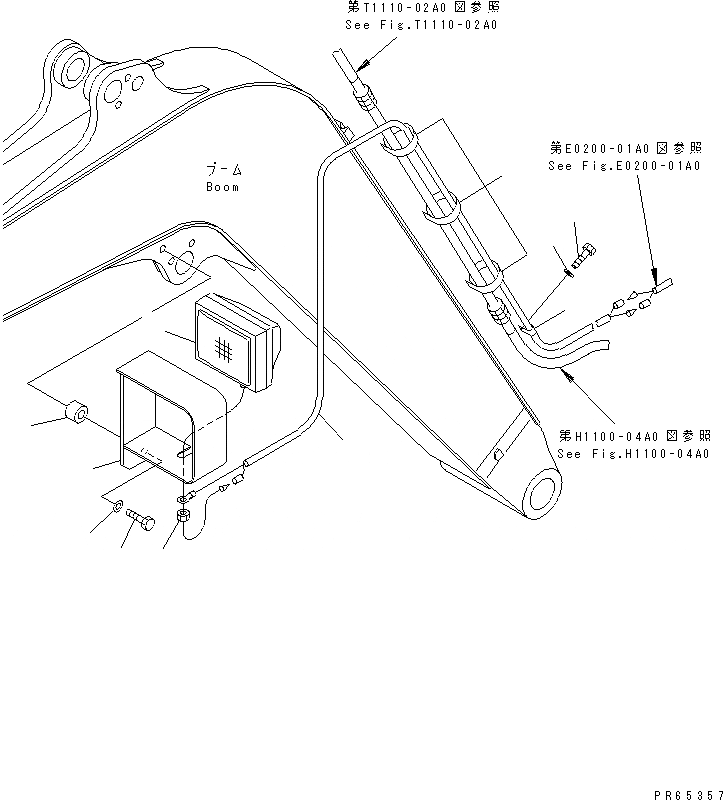 第T1110-02A0 図参照
See Fig.T1110-02A0

第E0200-01A0 図参照
See Fig.E0200-01A0

ブーム
Boom

第H1100-04A0 図参照
See Fig.H1100-04A0

PR65357