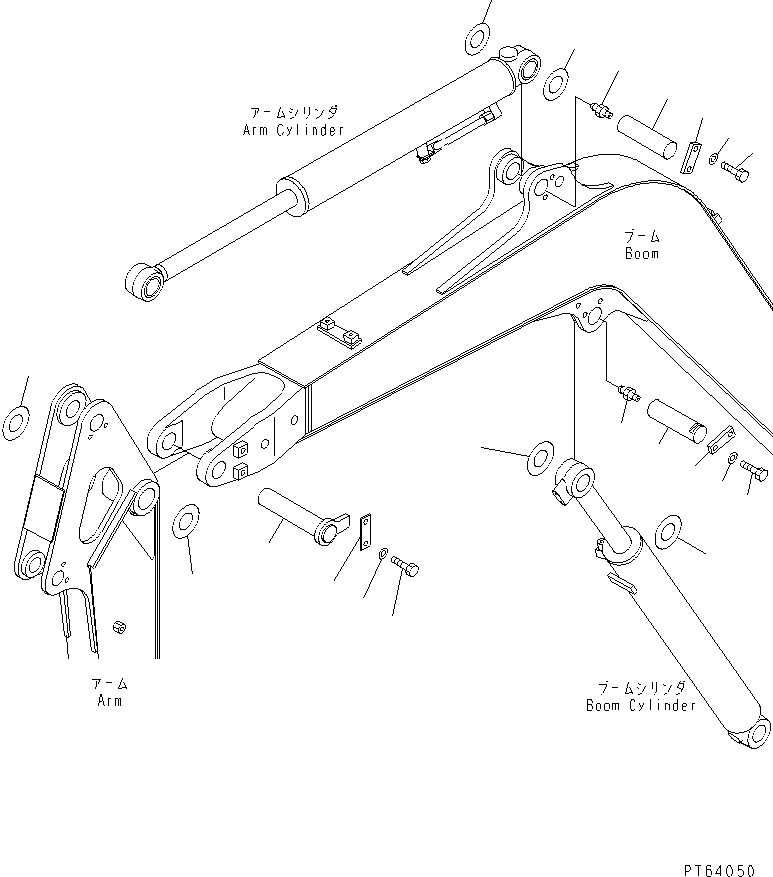 アームシリンダ
Arm Cylinder

ブーム
Boom

アーム
Arm

ブームシリンダ
Boom Cylinder

PT64050