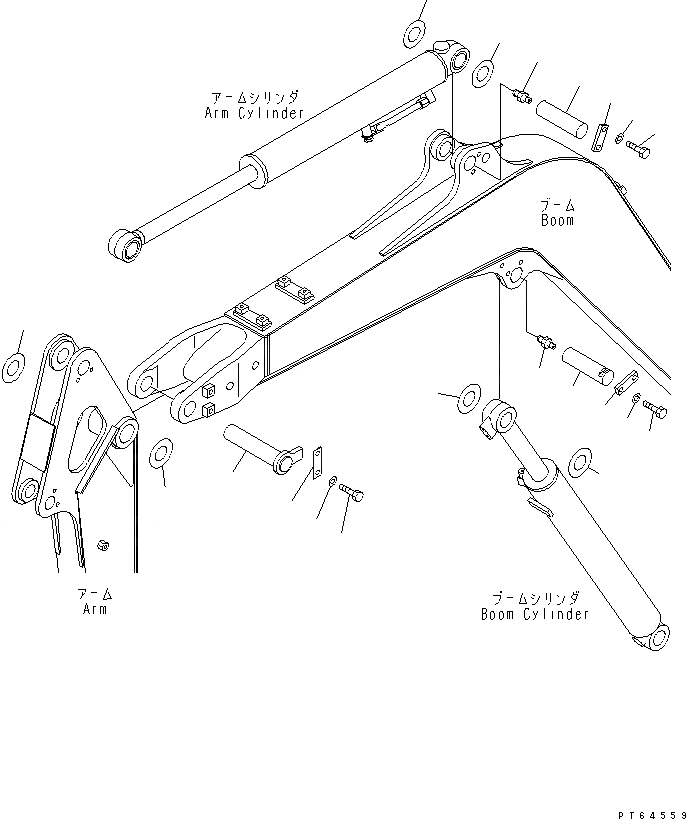 アームシリンダ
Arm Cylinder

ブーム
Boom

アーム
Arm

ブームシリンダ
Boom Cylinder

PT64559