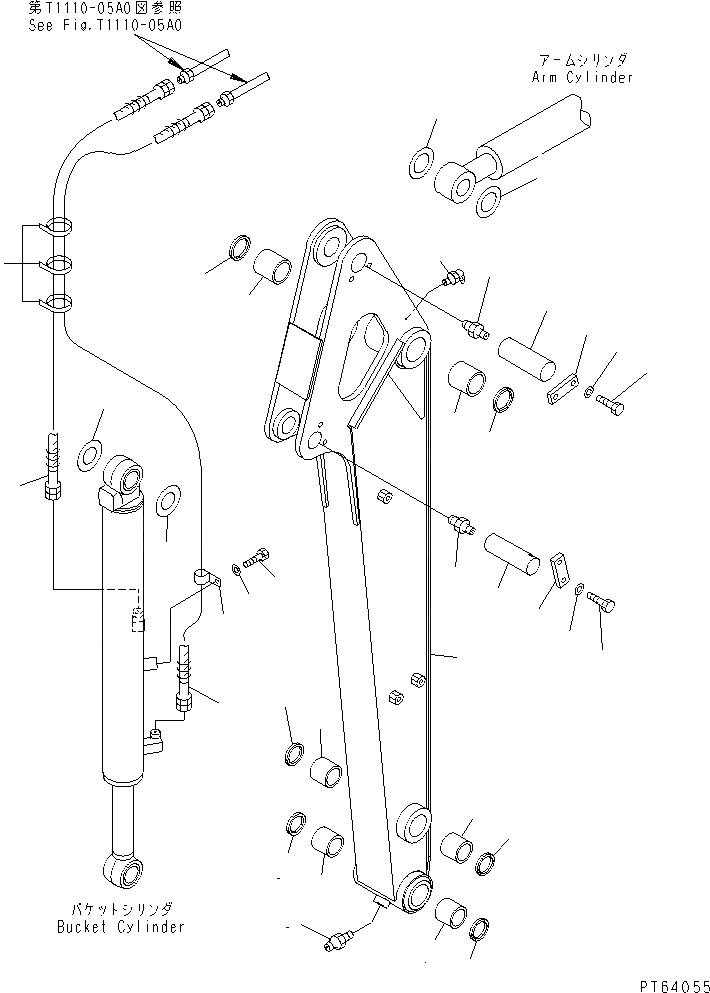 第T1110-05A0図参照
See Fig.T1110-05A0

アームシリンダ
Arm Cylinder

バケットシリンダ
Bucket Cylinder

PT64055