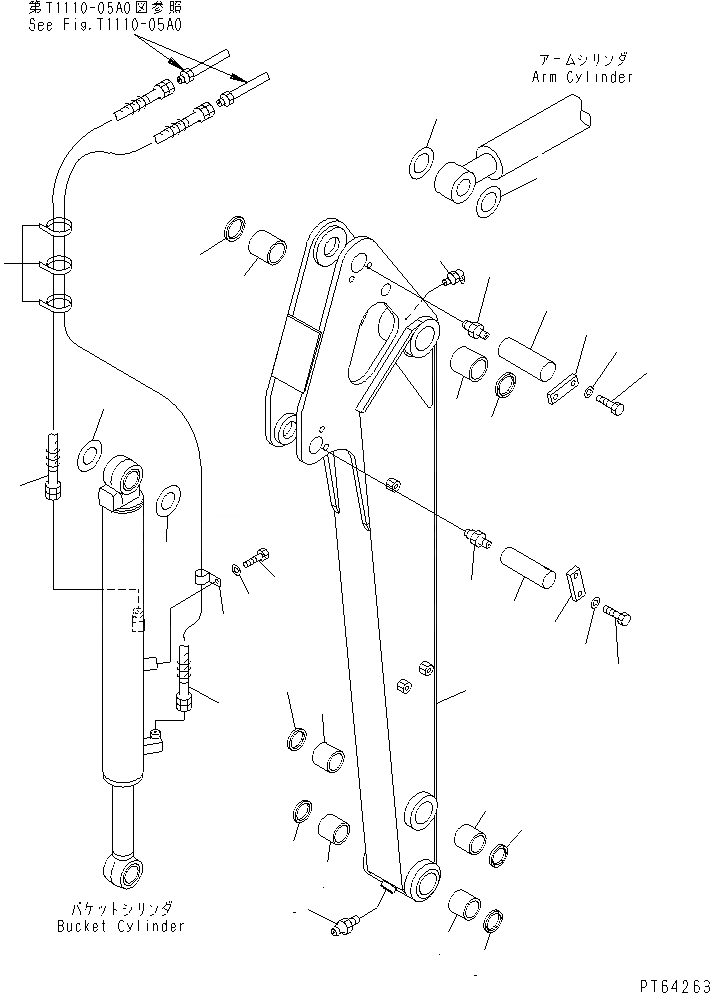 第T1110-05A0図参照
See Fig.T1110-05A0

アームシリンダ
Arm Cylinder

バケットシリンダ
Bucket Cylinder

PT64263