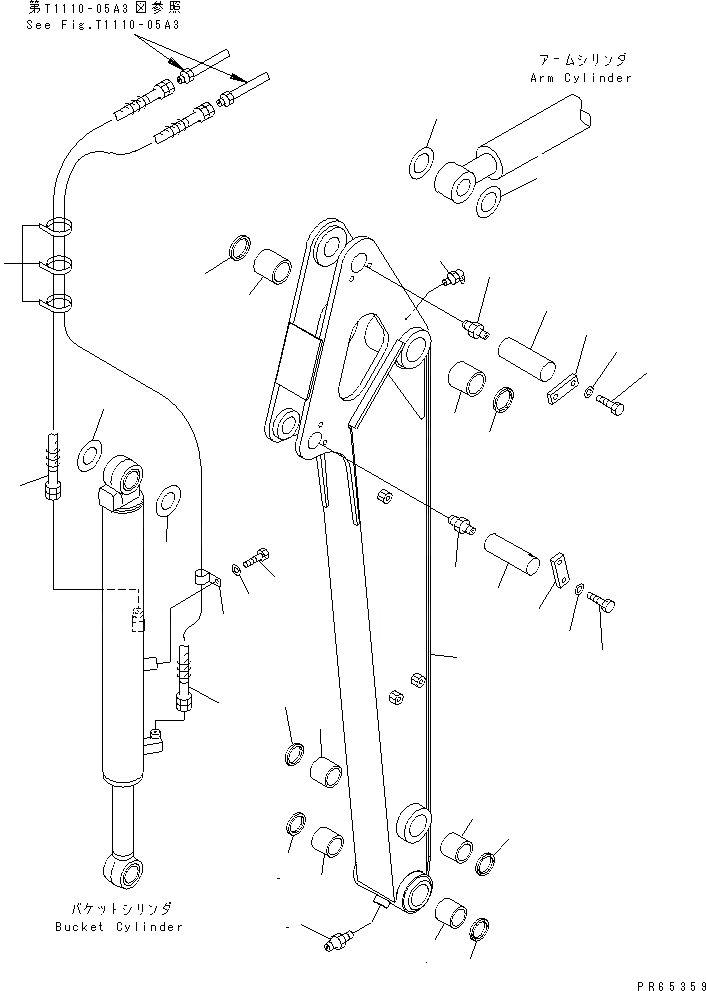 第T1110-05A3図参照
See Fig.T1110-05A3

アームシリンダ
Arm Cylinder

バケットシリンダ
Bucket Cylinder

PR65359