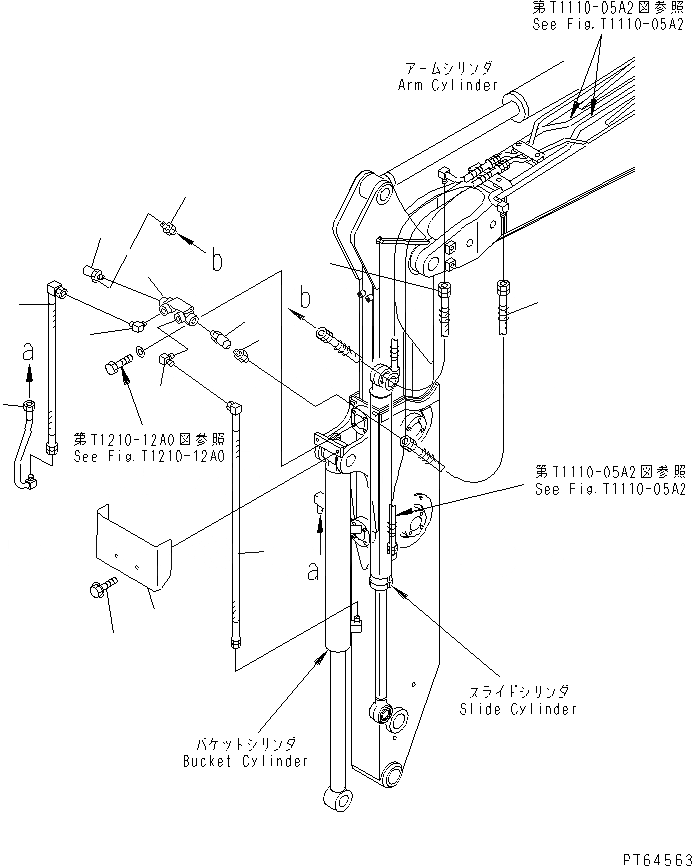 第T1110-05A2図参照
See Fig.T1110-05A2

アームシリンダ
Arm Cylinder

b

b

a

第T1210-12A0図参照
See Fig.T1210-12A0

第T1110-05A2図参照
See Fig.T1110-05A2

a

スライドシリンダ
Slide Cylinder

バケットシリンダ
Bucket Cylinder

PT64563