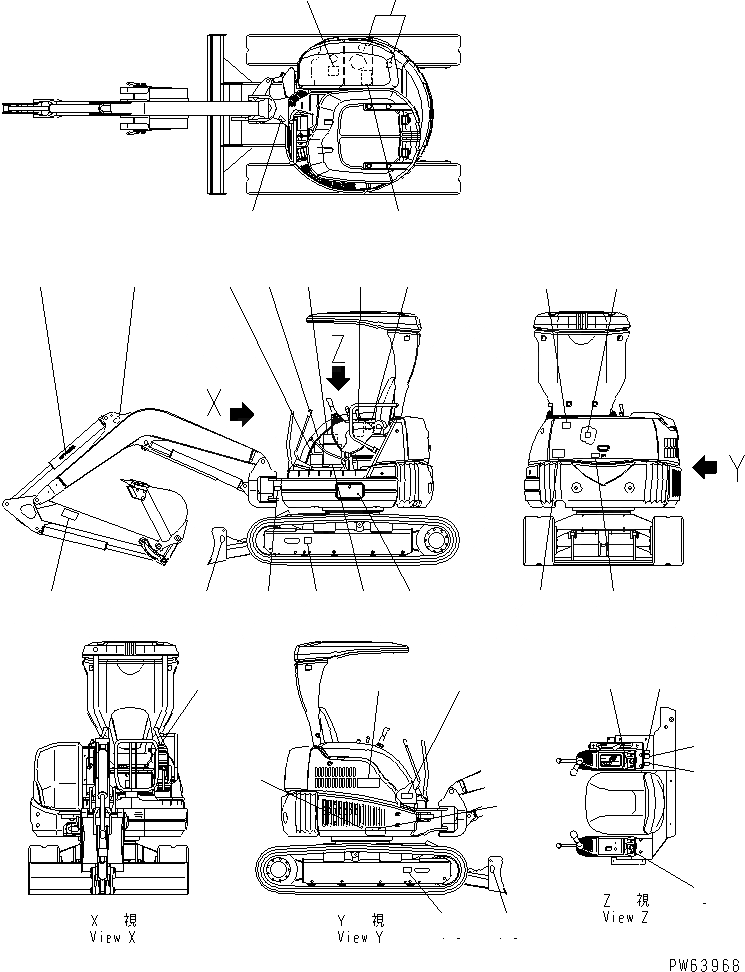 Z

X

Y

X 視
View X

Y 視
View Y

Z 視
View Z

PW63968