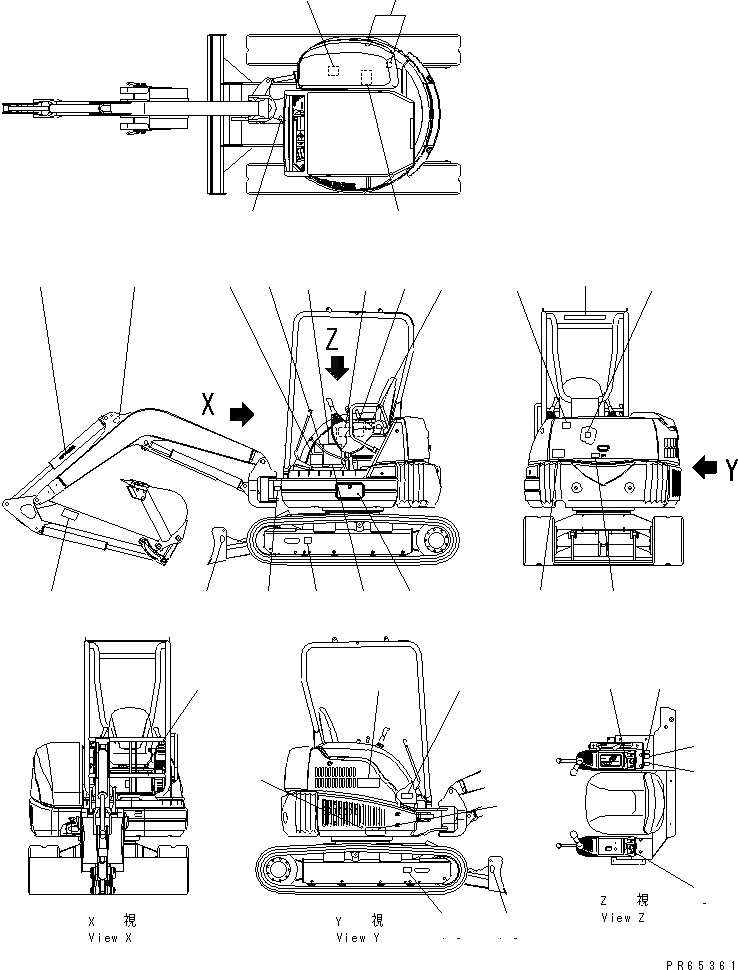 Z

X

Y

X 視
View X

Y 視
View Y

Z 視
View Z

PR65361