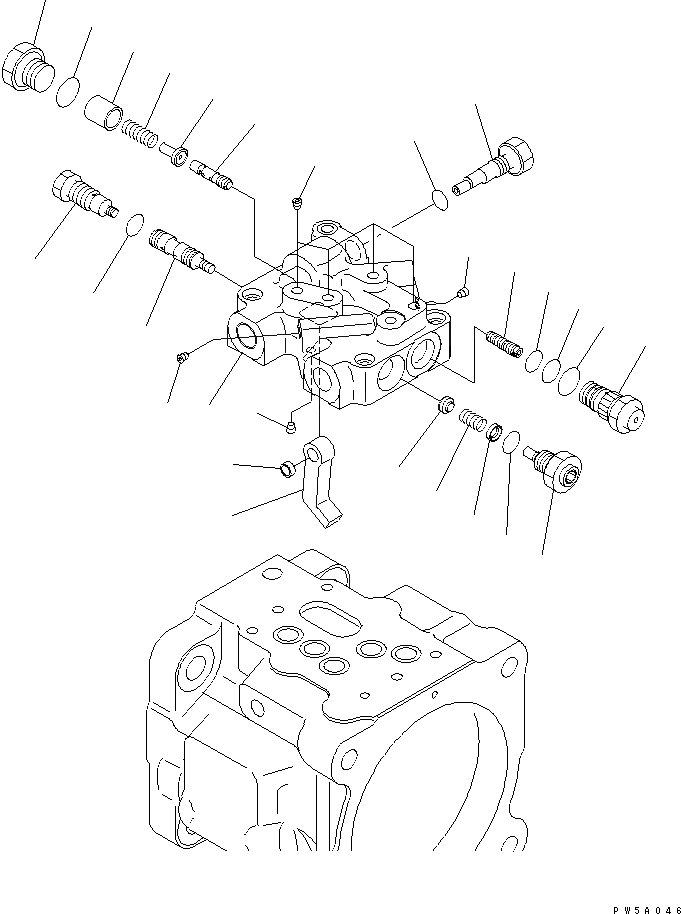 PW5A046