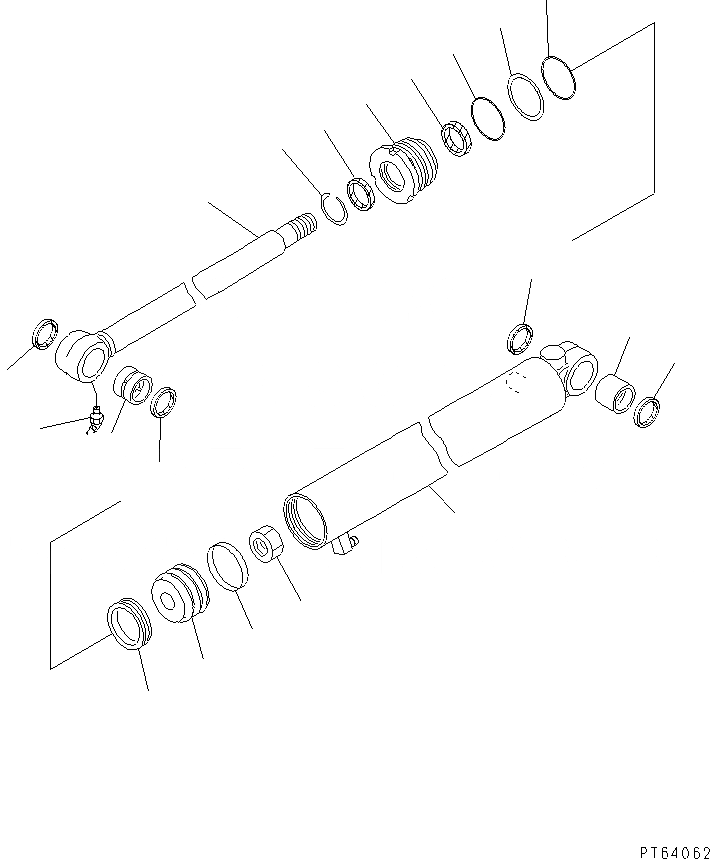 PT64062