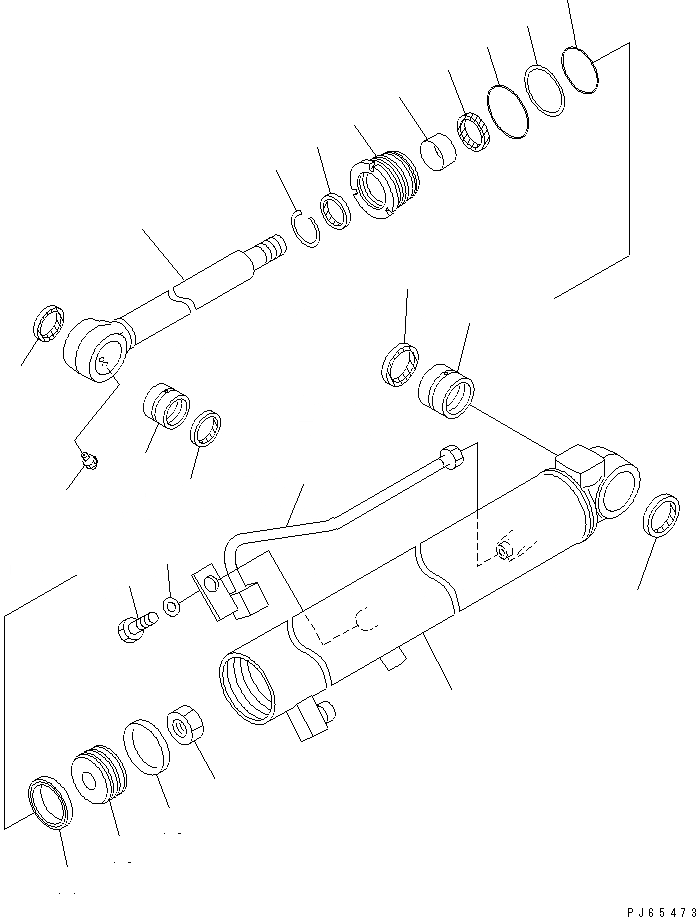 PJ65473