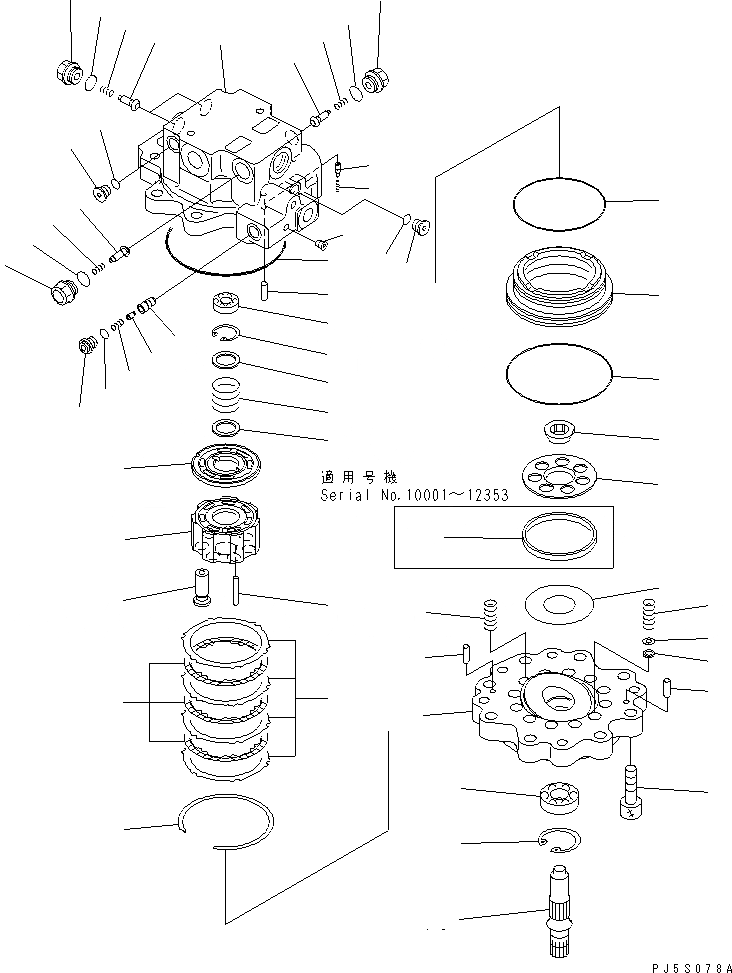 適用号機
Serial No.10001～12353

PJ5S078A