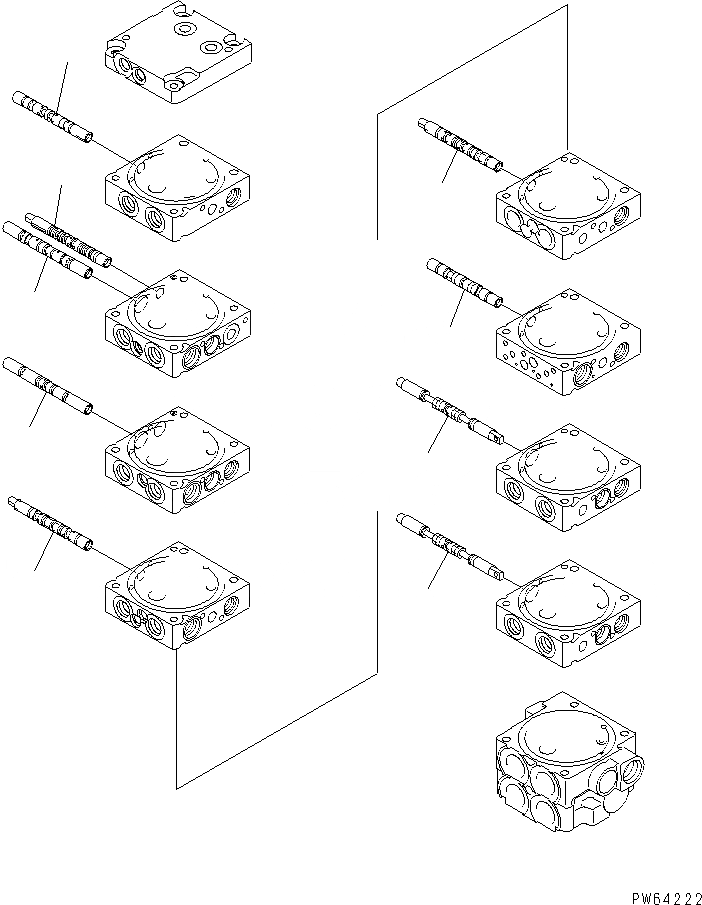 PW64222