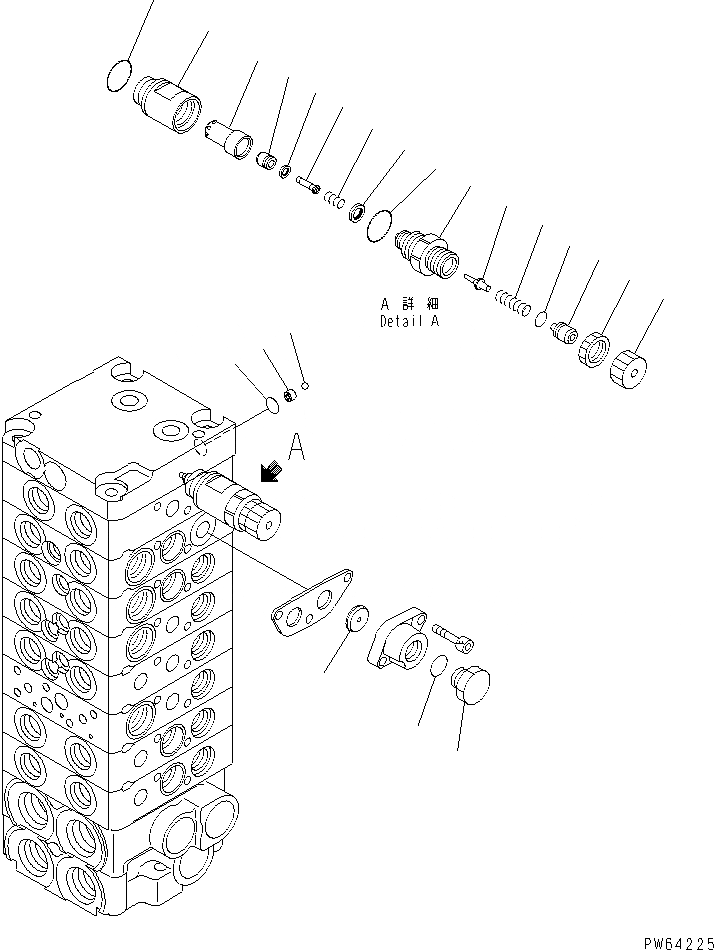 A 詳 細
Detail A

A

PW64225