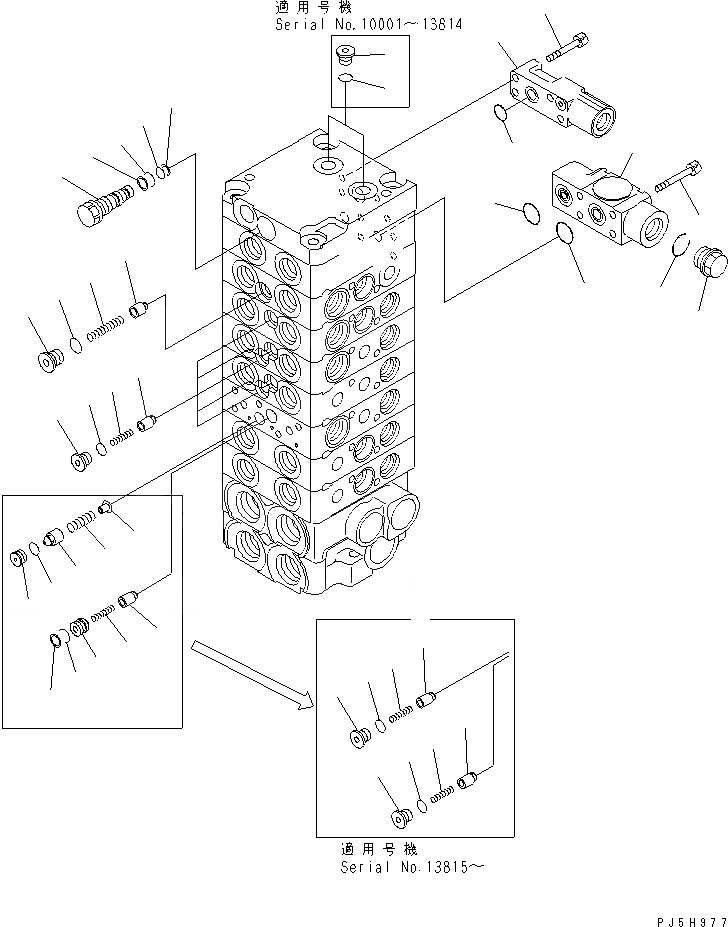 適用号機
Serial No.10001～13814

適用号機
Serial No.13815～

PJ5H977