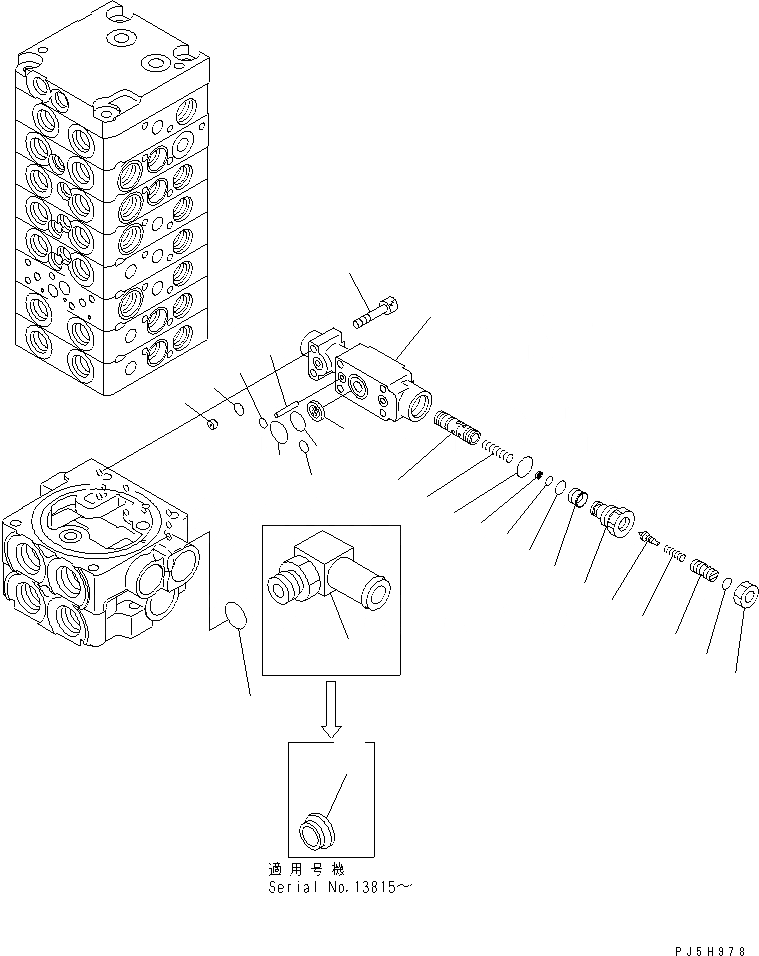 適用号機
Serial No.13815～

PJ5H978