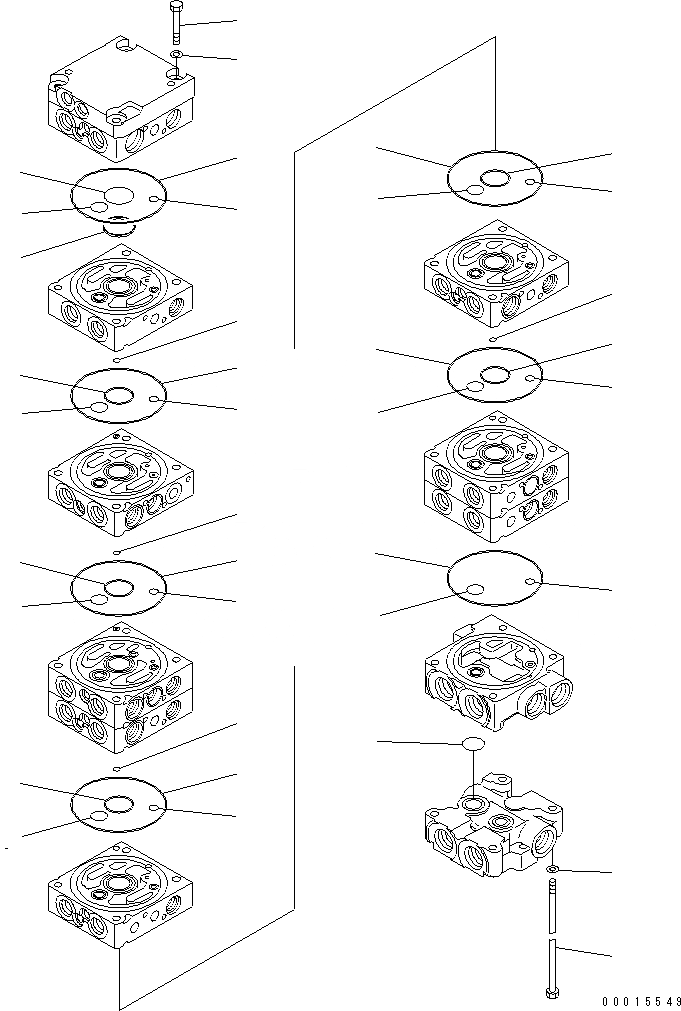 00015549