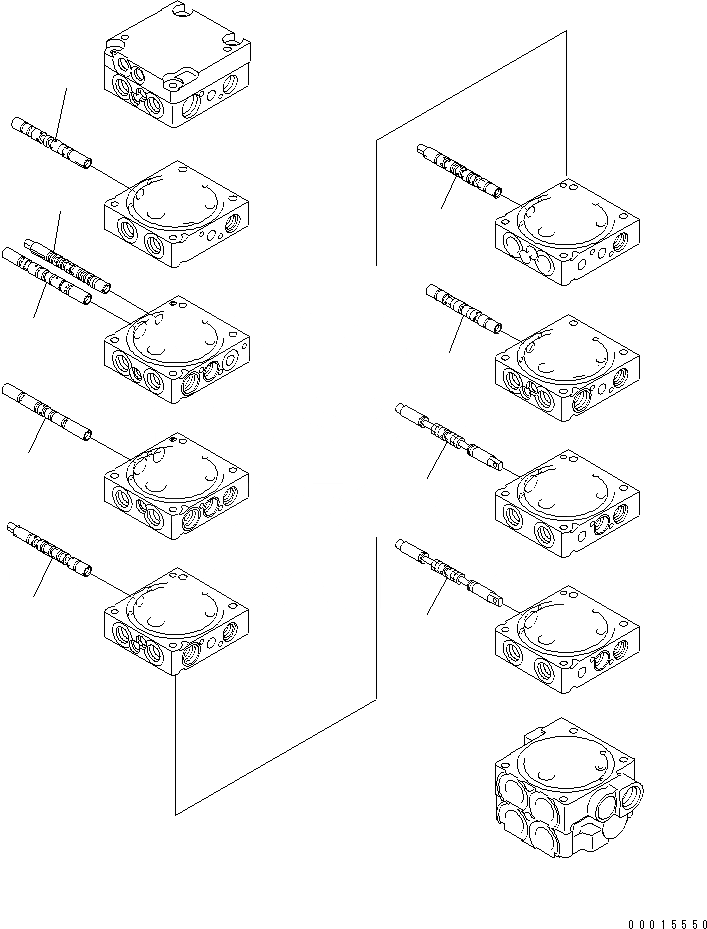 00015550