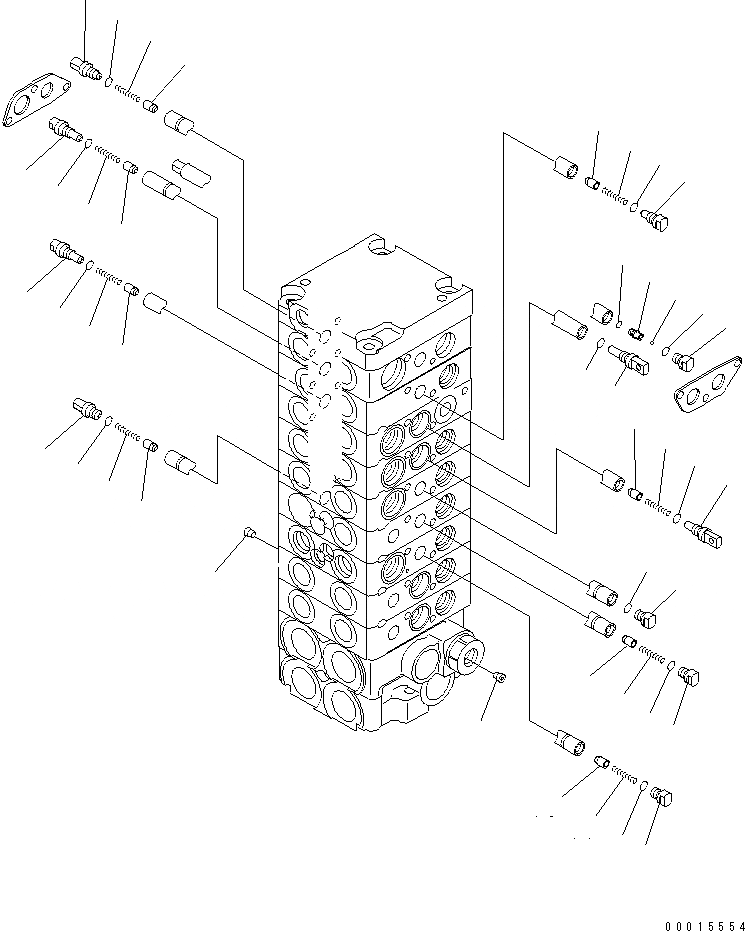 00015554