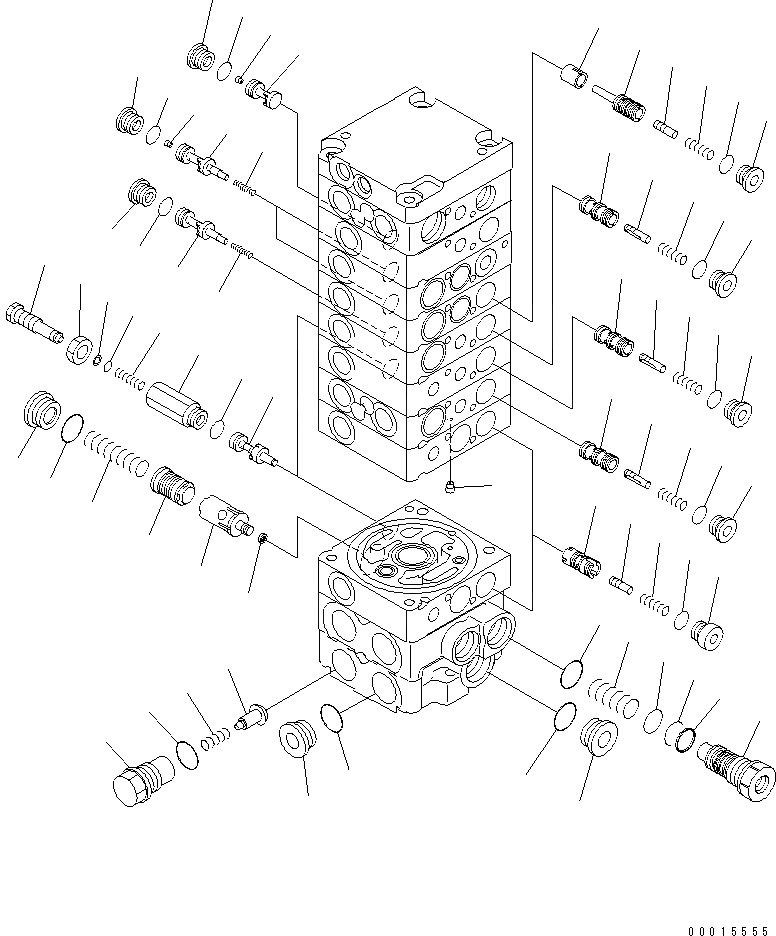 00015555