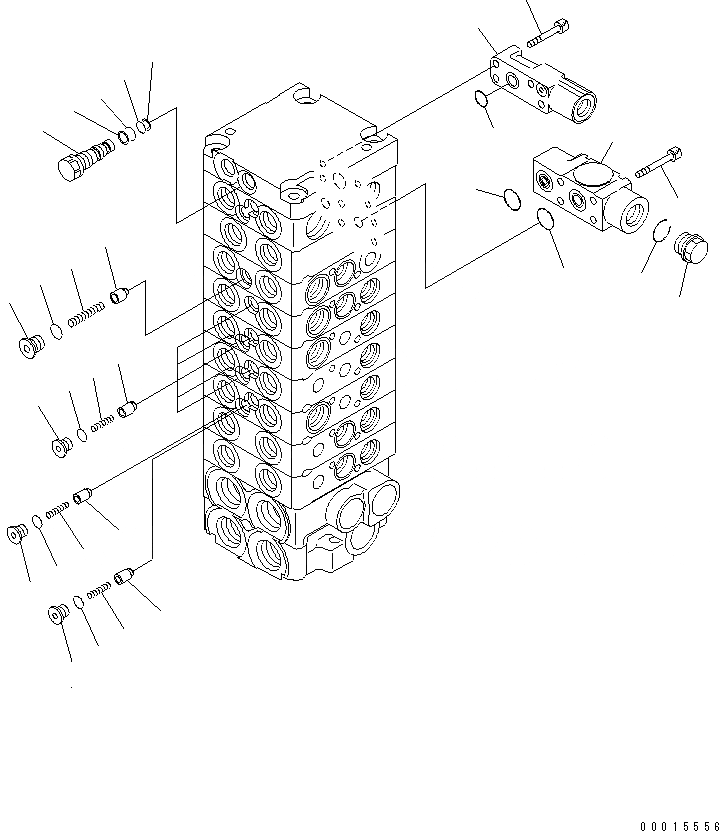 00015556