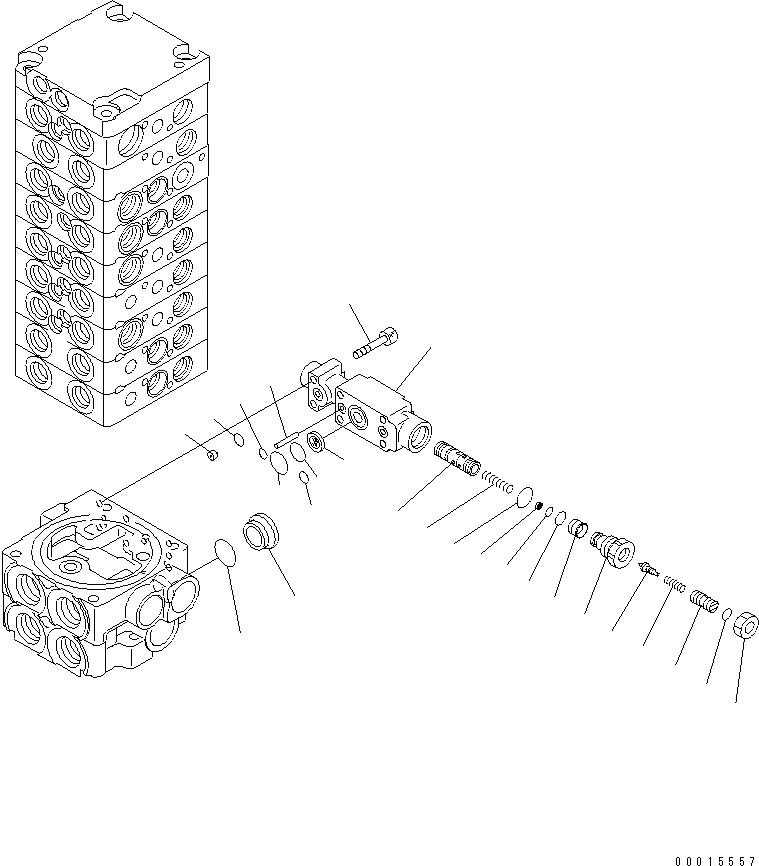 00015557