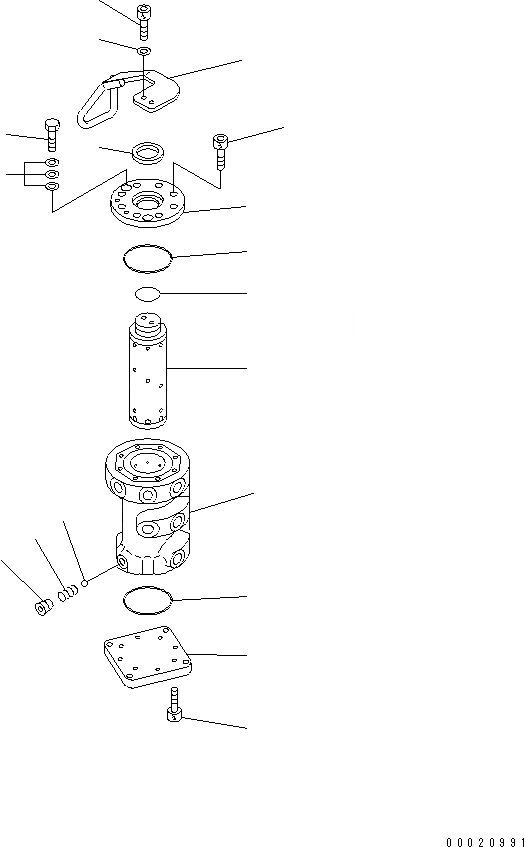 00020991