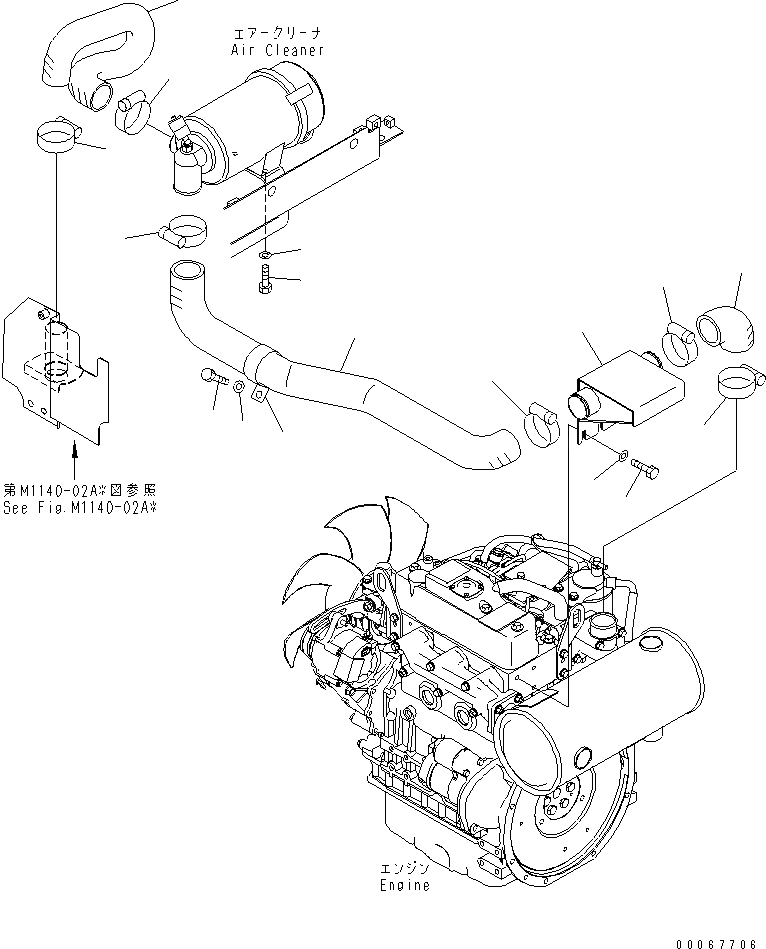 エアークリーナ
Air Cleaner

第M1140-02A※図参照
See Fig.M1140-02A※

エンジン
Engine

00067706