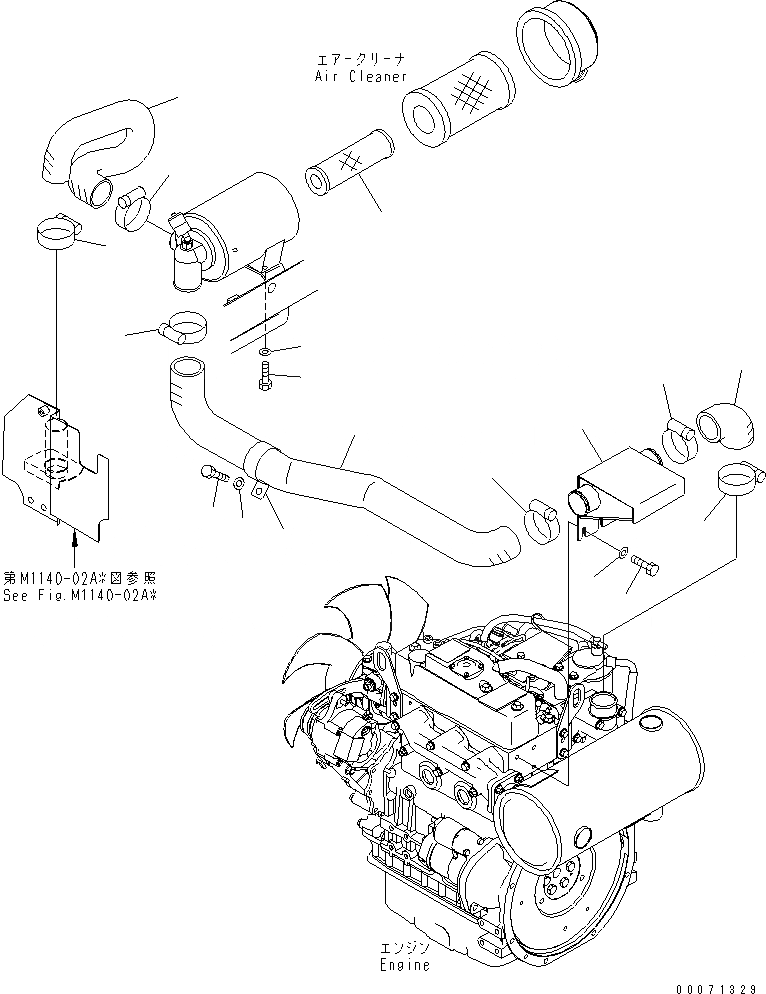 エアークリーナ
Air Cleaner

第M1140-02A※図参照
See Fig.M1140-02A※

エンジン
Engine

00071329