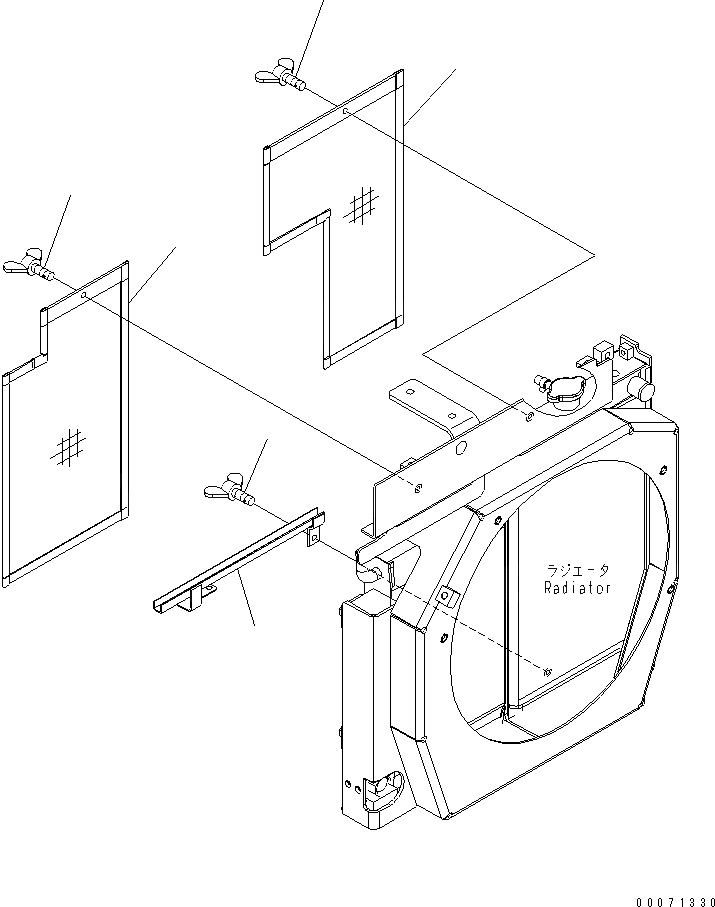 ラジエータ
Radiator

00071330