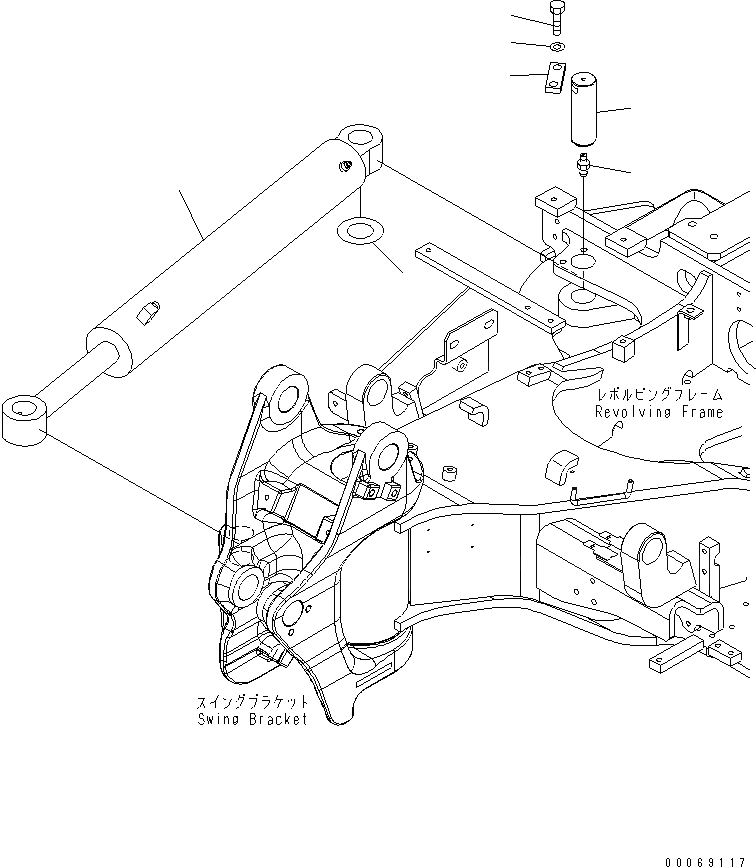 レボルビングフレーム
Revolving Frame

スイングブラケット
Swing Bracket

00069117