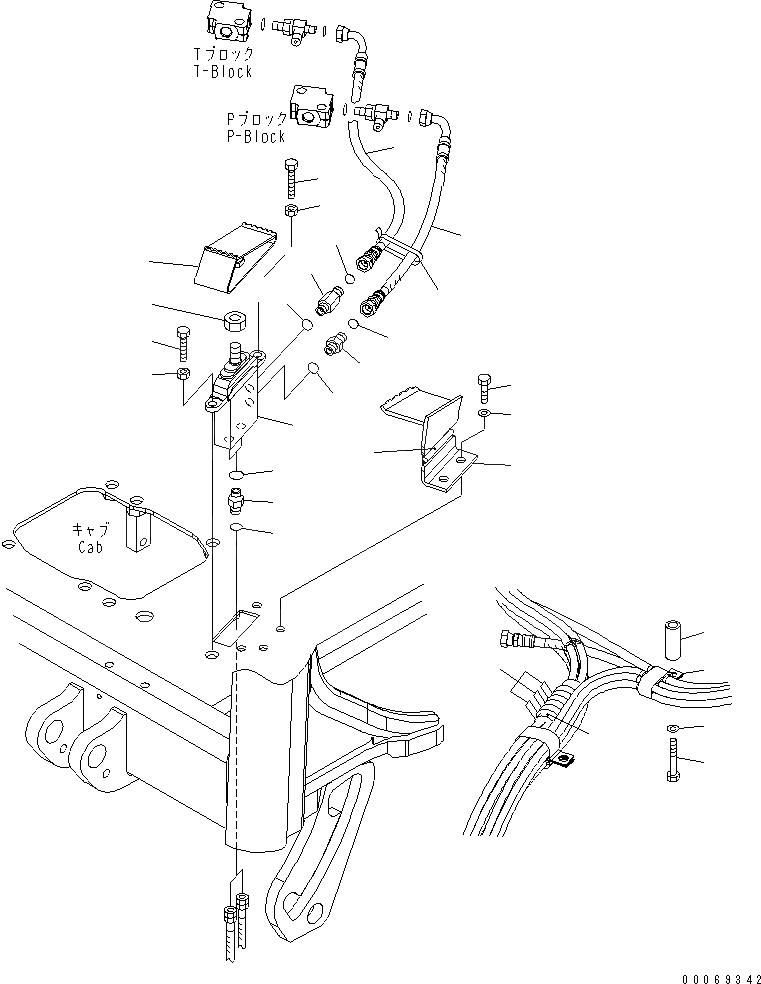 Tブロック
T-Block

Pブロック
P-Block

キャブ
Cab

00069342