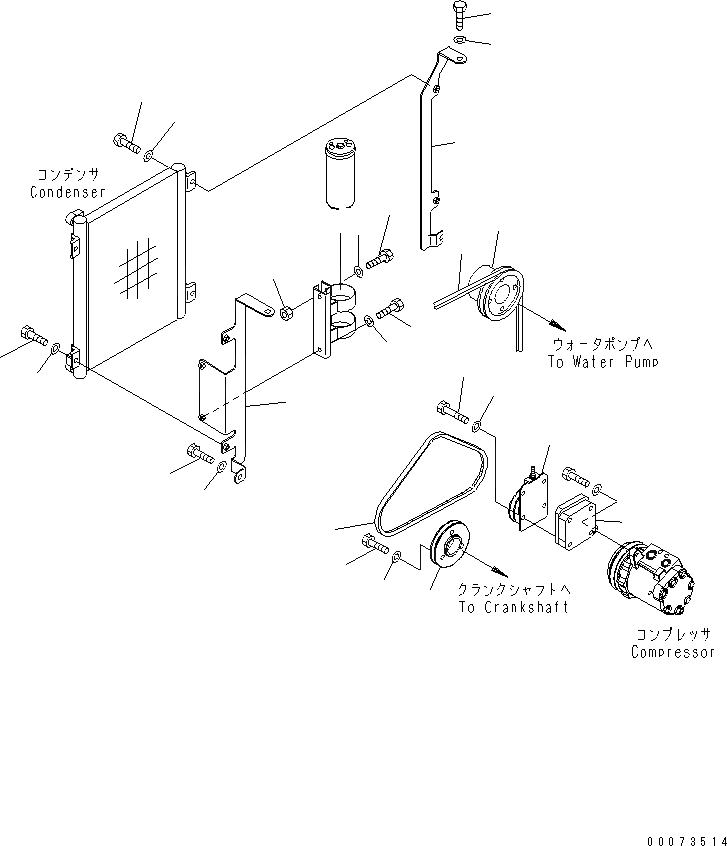 コンデンサ
Condenser

ウォータポンプへ
To Water Pump

クランクシャフトへ
To Crankshaft

コンプレッサ
Compressor

00073514