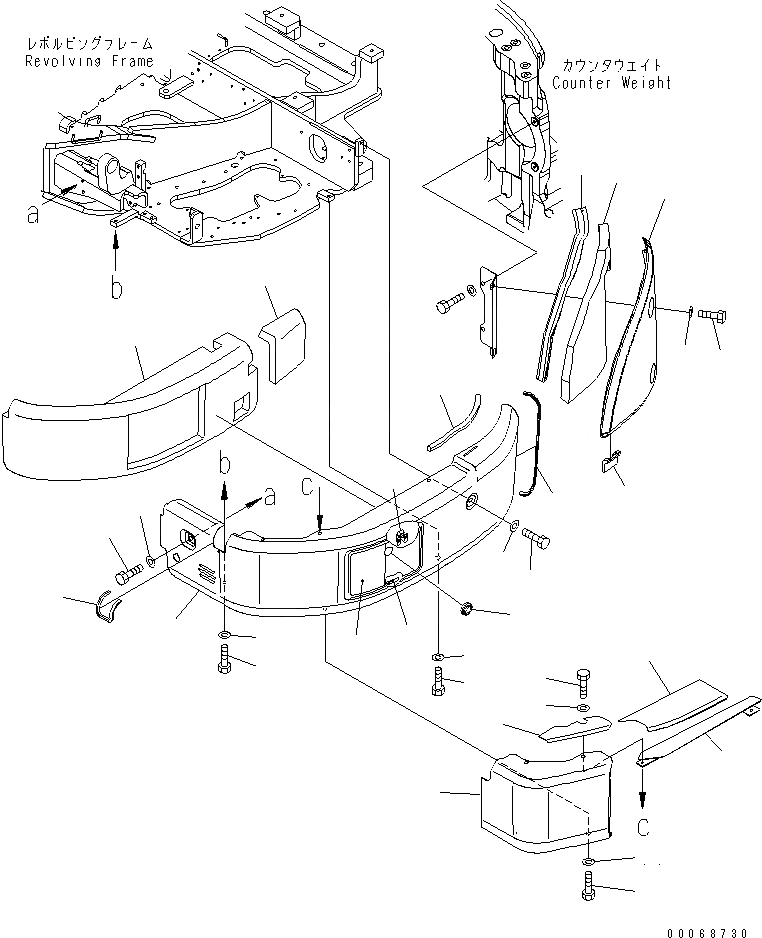 レボルビングフレーム
Revolving Frame

カウンタウエイト
Counter Weight

a
b
b
a
c
c

00068730