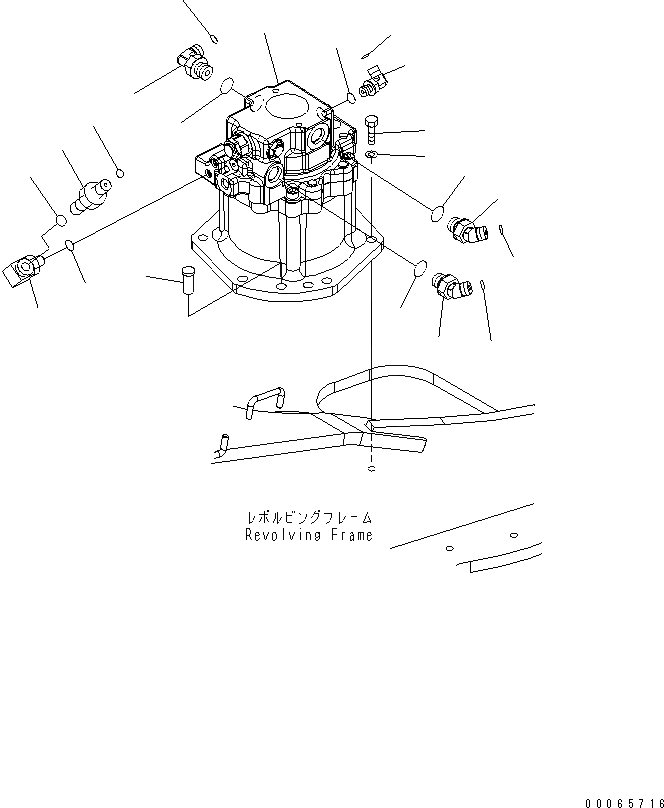 レボルビングフレーム
Revolving Frame

00065716