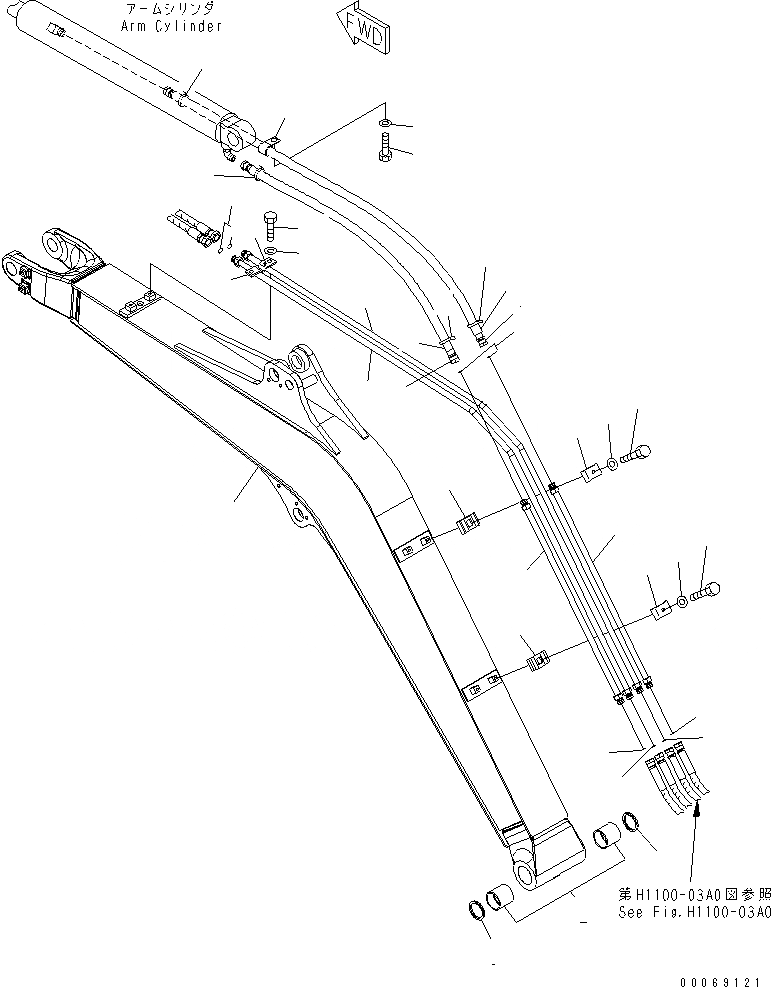 アームシリンダ
Arm Cylinder

FWD

第H1100-03A0図参照
See Fig.H1100-03A0

00069121