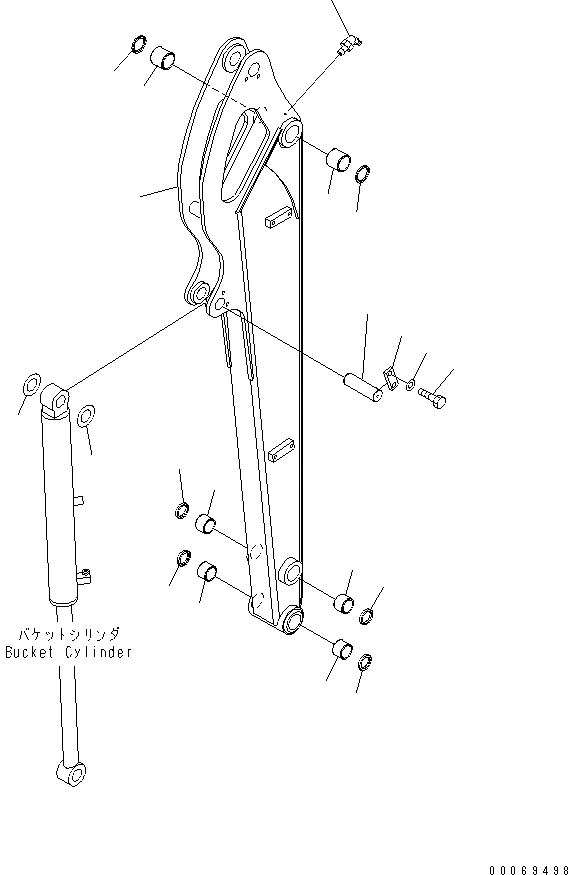 バケットシリンダ
Bucket Cylinder

00069498