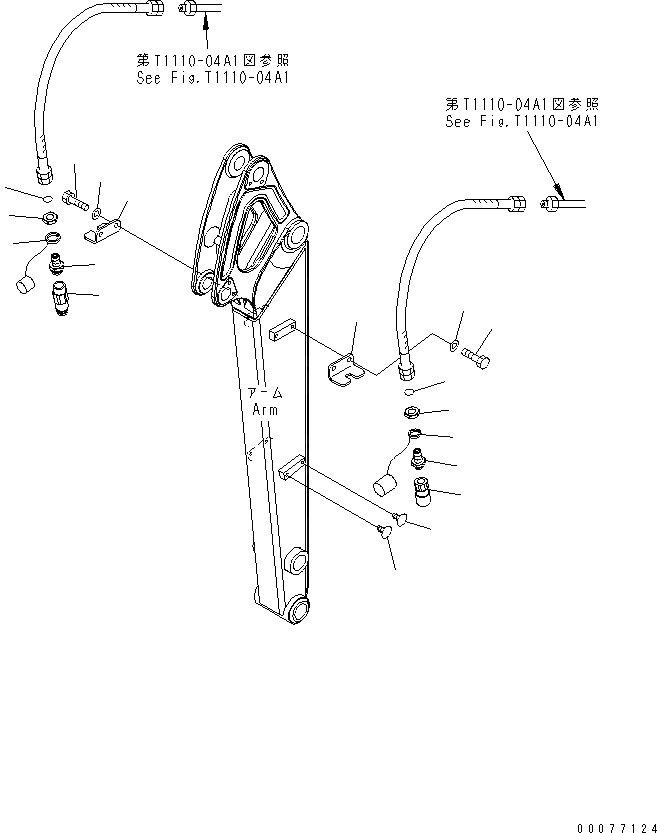 第T1110-04A1図参照
See Fig.T1110-04A1

第T1110-04A1図参照
See Fig.T1110-04A1

アーム
Arm

00077124