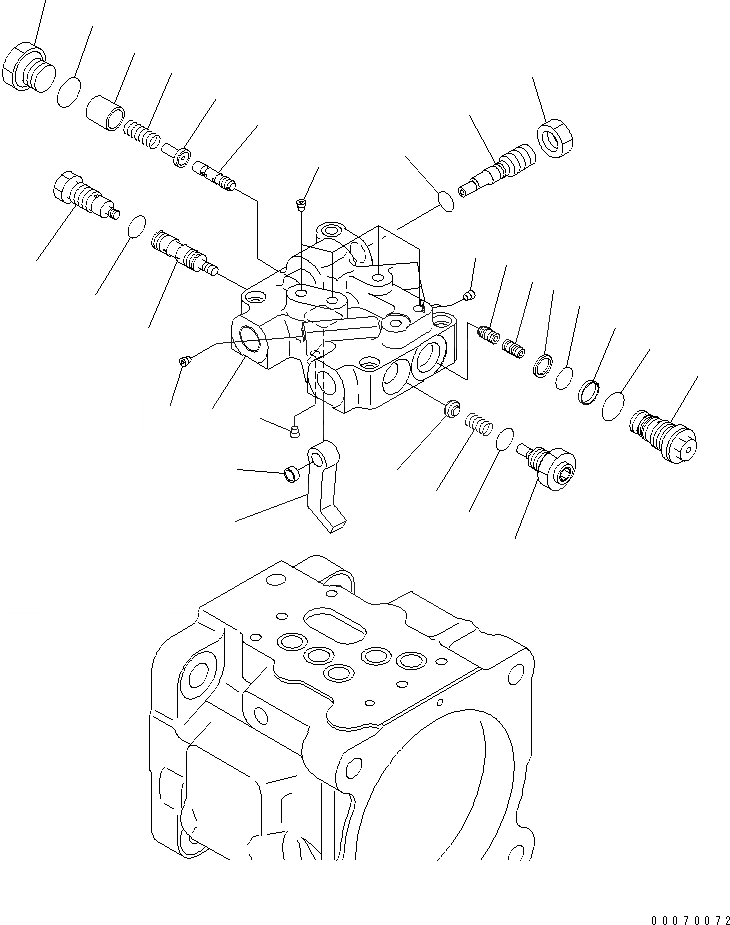 00070072