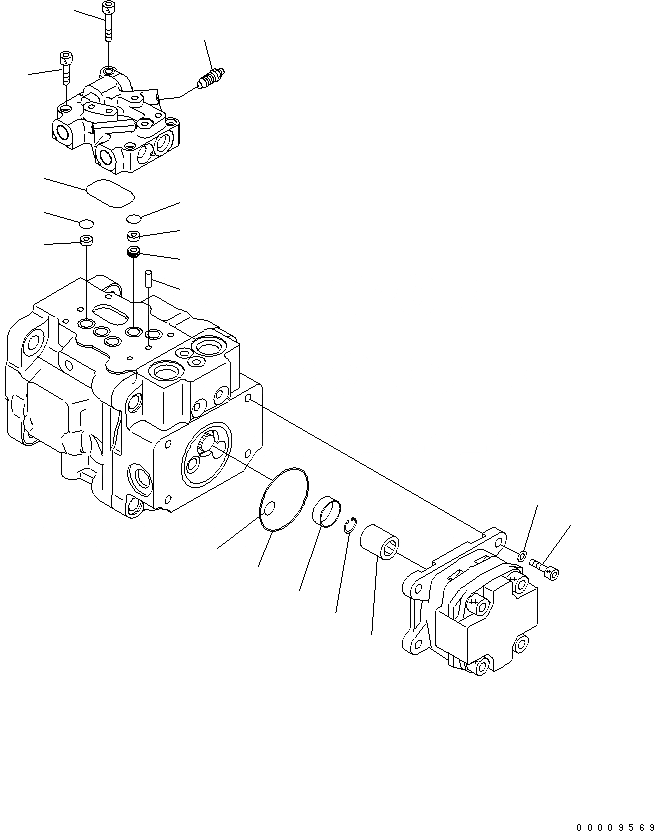 00009569