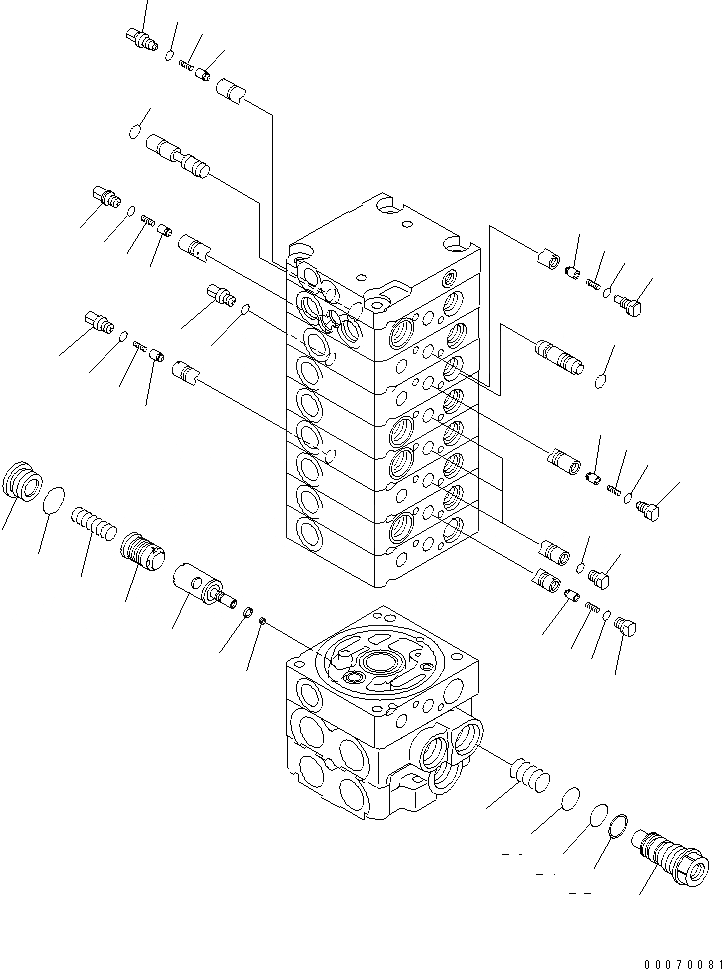 00070081