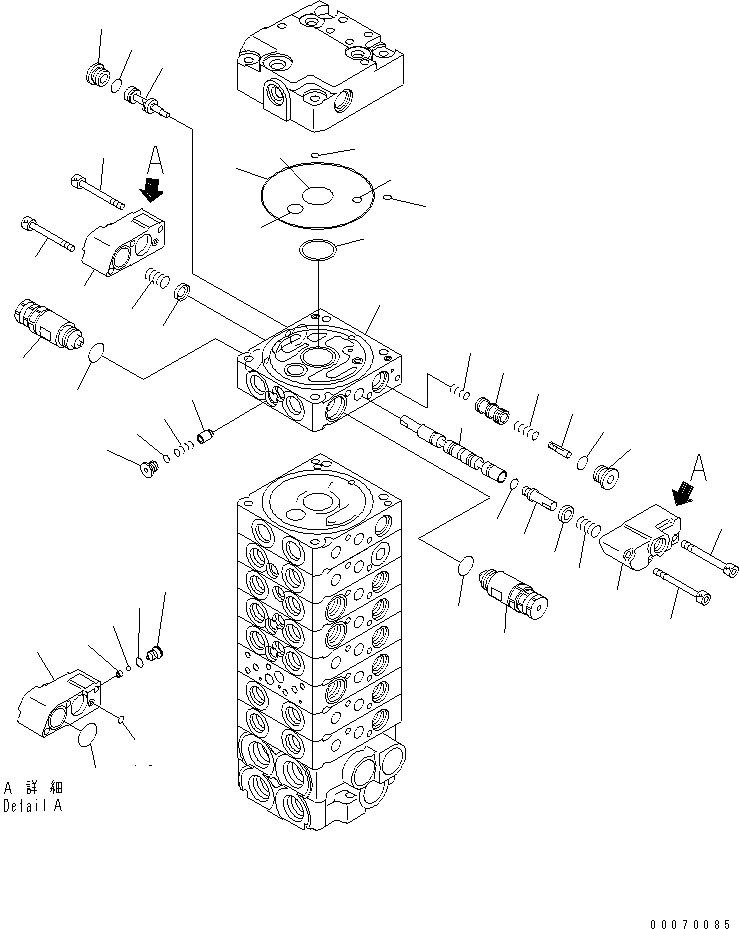 A

A

A 詳細
Detail A

00070085