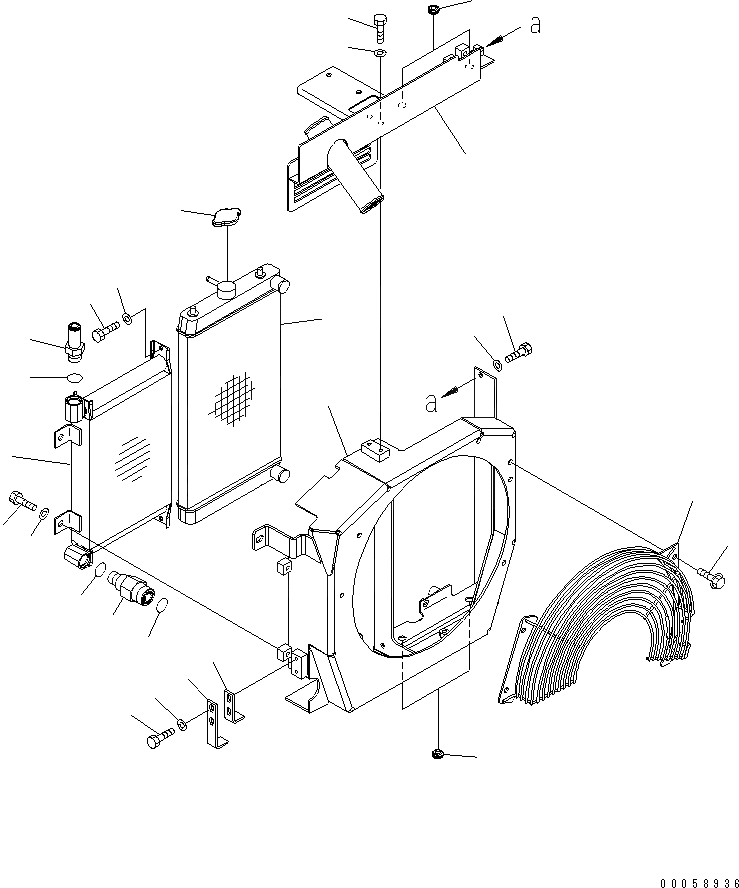 a

a

00058936