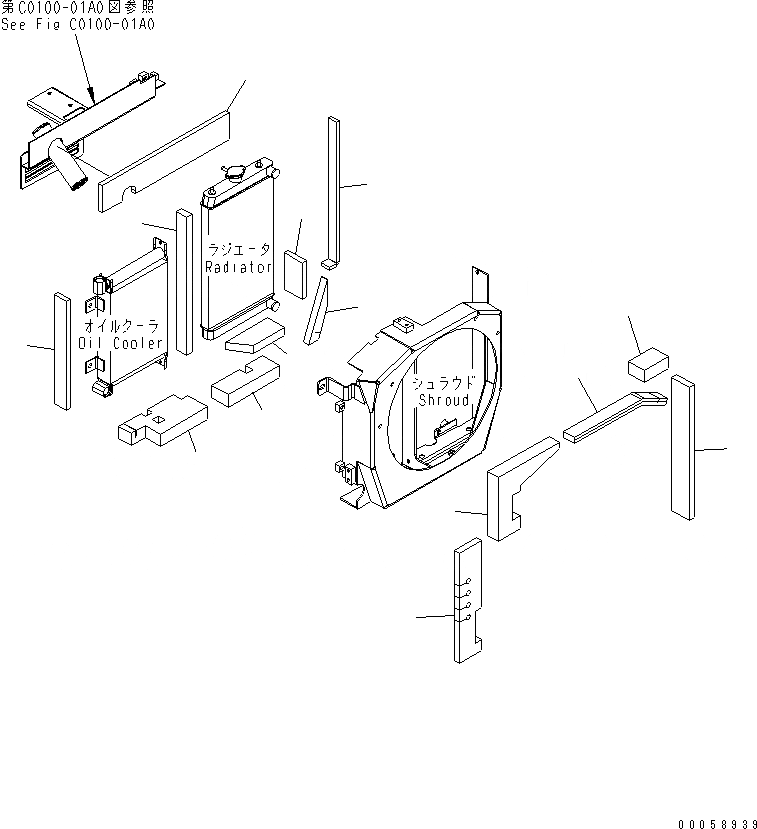 第C0100-01A0図参照
See Fig C0100-01A0

ラジエータ
Radiator

オイルクーラ
Oil Cooler

シュラウド
Shroud

00058939