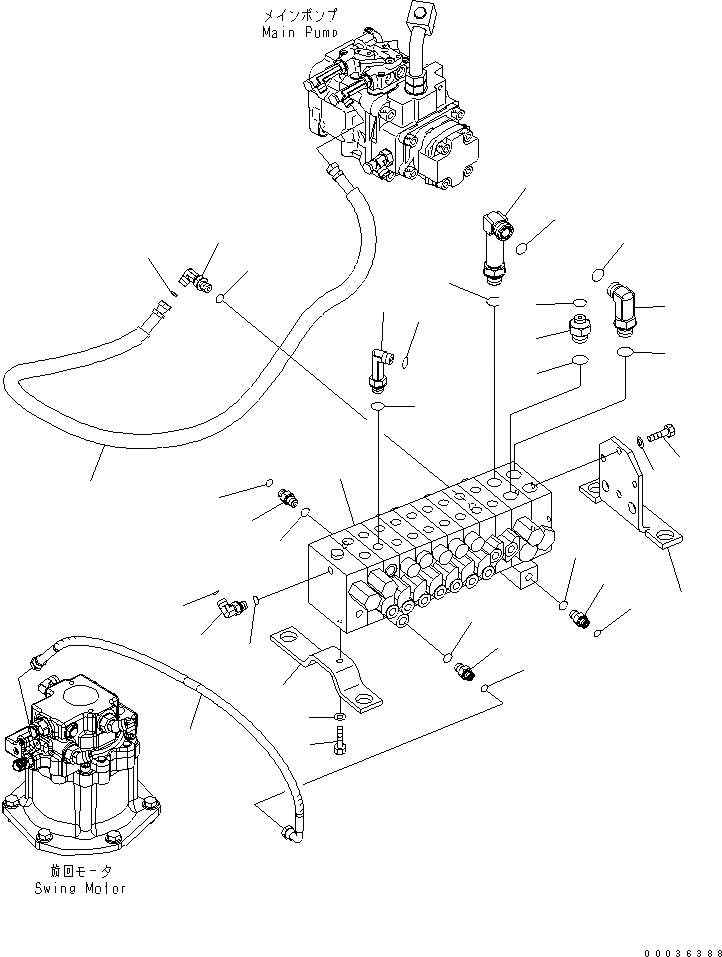 メインポンプ
Main Pump

旋回モータ
Swing Motor

00036388