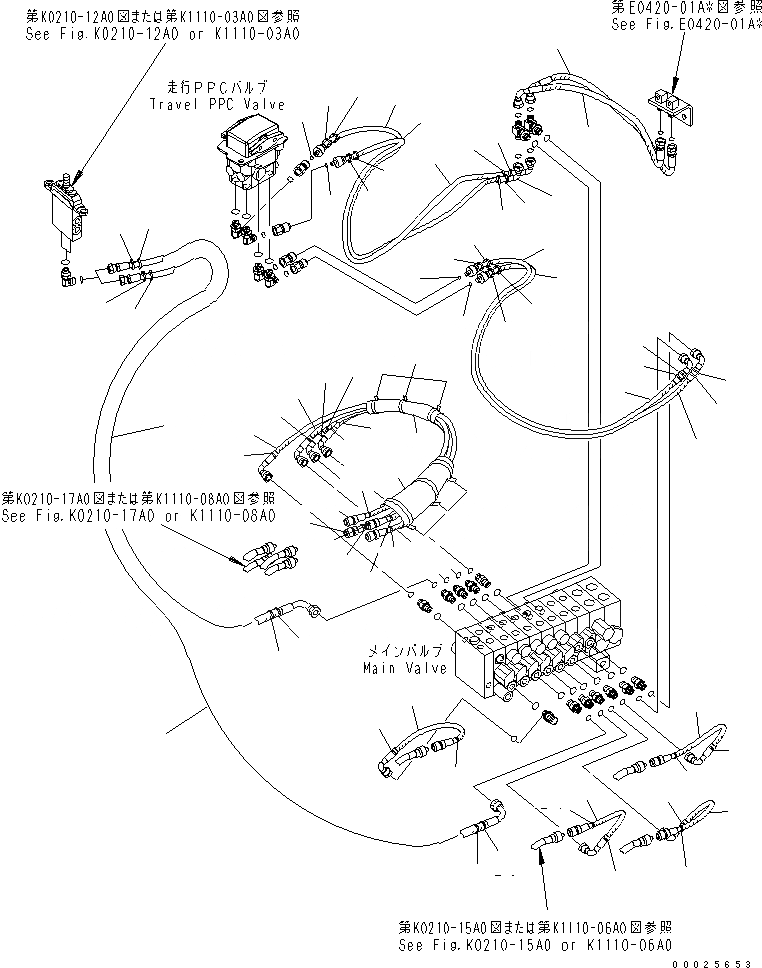 第K0210-12A0図または第K1110-03A0図参照
See Fig.K0210-12A0 or K1110-03A0

第E0420-01A*図参照
See Fig.E0420-01A*

走行PPCバルブ
Travel PPC Valve

第K0210-17A0図または第K1110-08A0図参照
See Fig.K0210-17A0 or K1110-08A0

メインバルブ
Main Valve

第K0210-15A0図または第K1110-06A0図参照
See Fig.K0210-15A0 or K1110-06A0

00025653