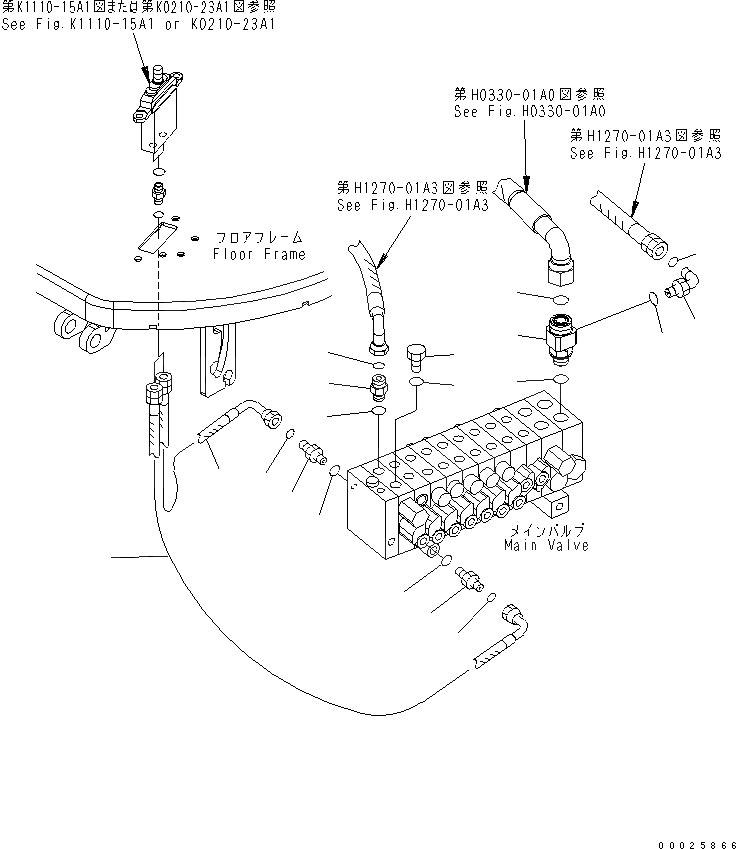 第K1110-15A1図または第K0210-23A1図参照
See Fig.K1110-15A1 or K0210-23A1

第H0330-01A0図参照
See Fig.H0330-01A0

第H1270-01A3図参照
See Fig.H1270-01A3

第H1270-01A3図参照
See Fig.H1270-01A3

フロアフレーム
Floor Frame

メインバルブ
Main Valve

00025866