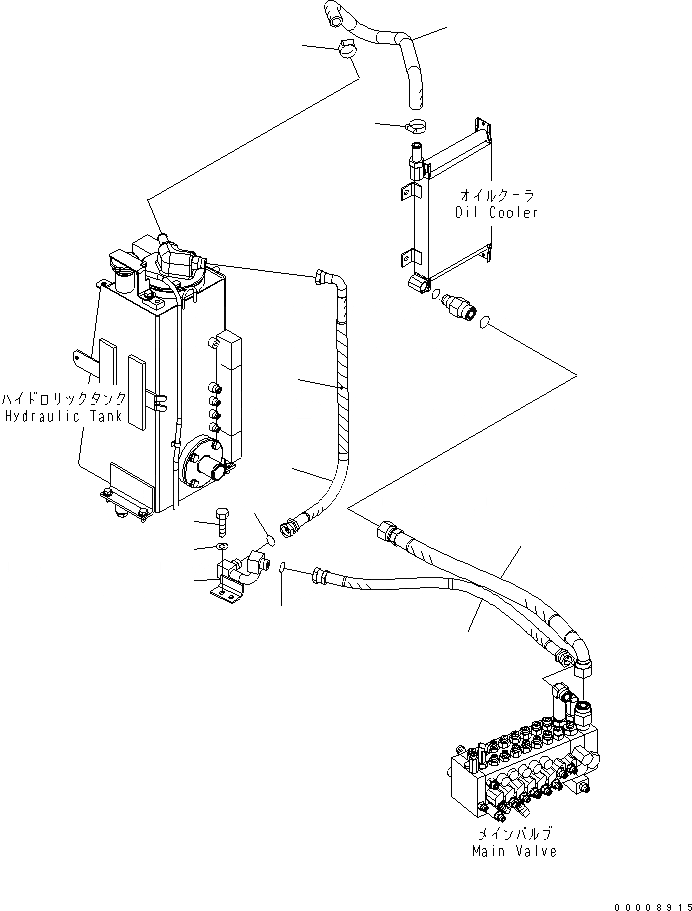 オイルクーラ
Oil Cooler

ハイドロリックタンク
Hydraulic Tank

メインバルブ
Main Valve

00008915