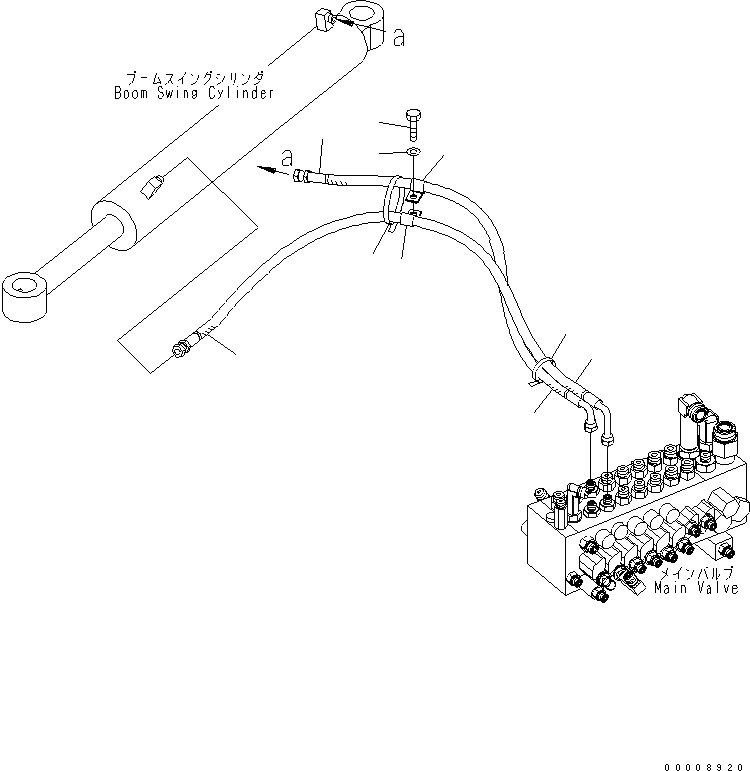 a

ブームスイングシリンダ
Boom Swing Cylinder

a

メインバルブ
Main Valve

00008920