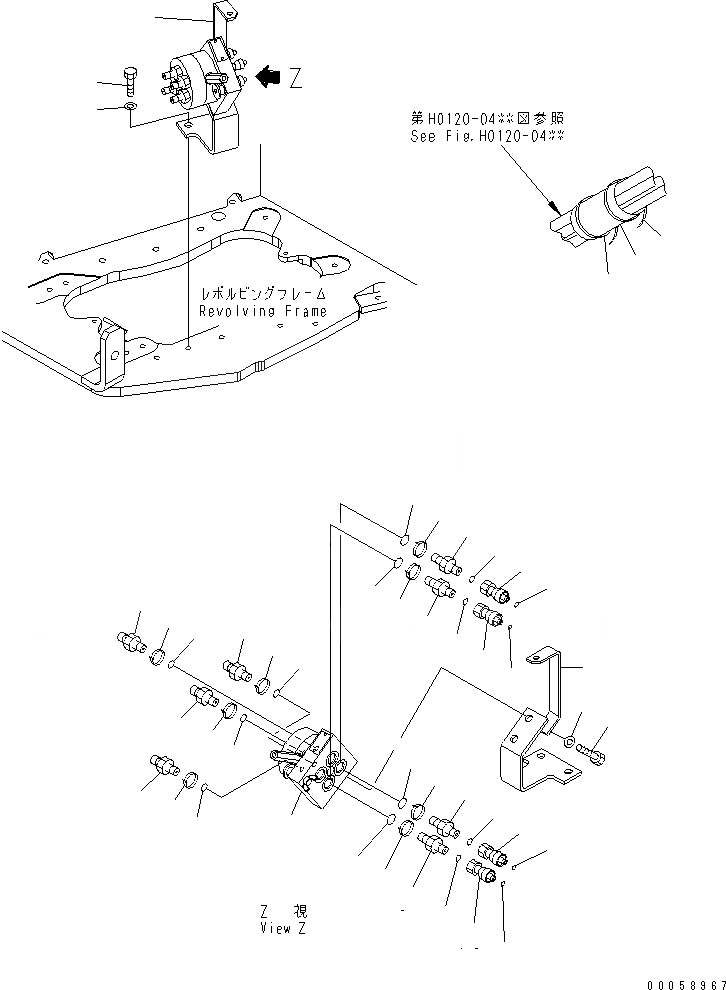 Z

第H0120-04※※図参照
See Fig.H0120-04※※

レボルビングフレーム
Revolving Frame

Z 視
View Z

00058967