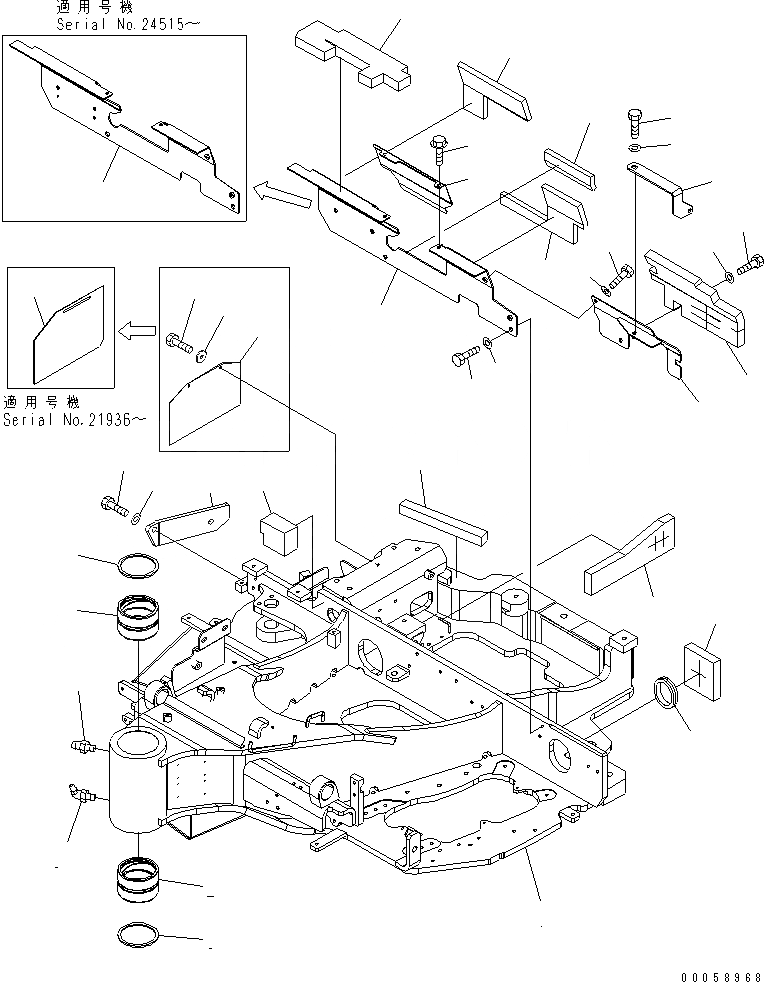 適用号機
Serial No.24515～

適用号機
Serial No.21936～

00058968